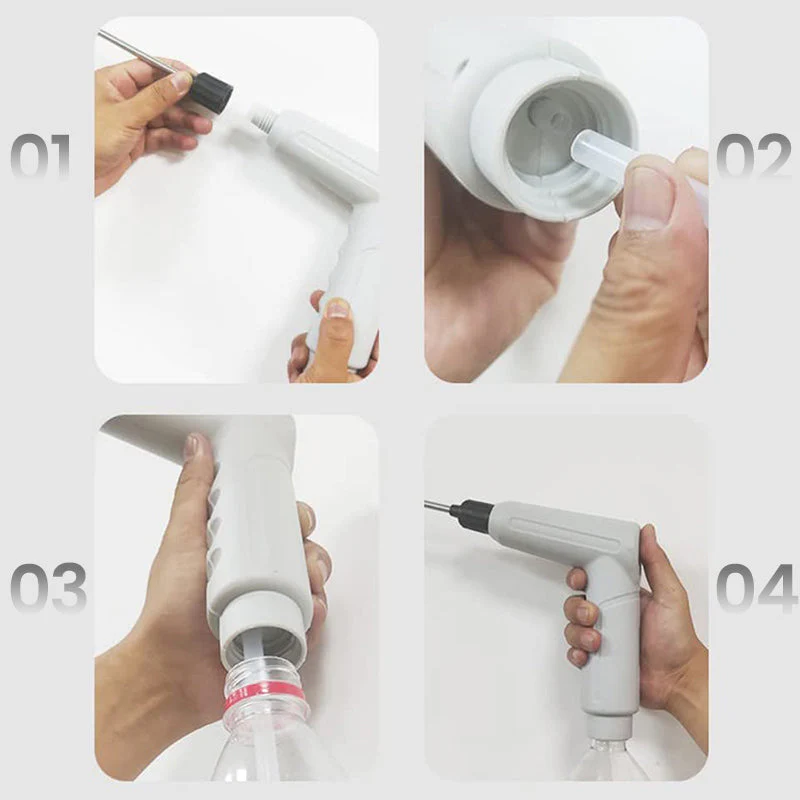 01

02

03

04